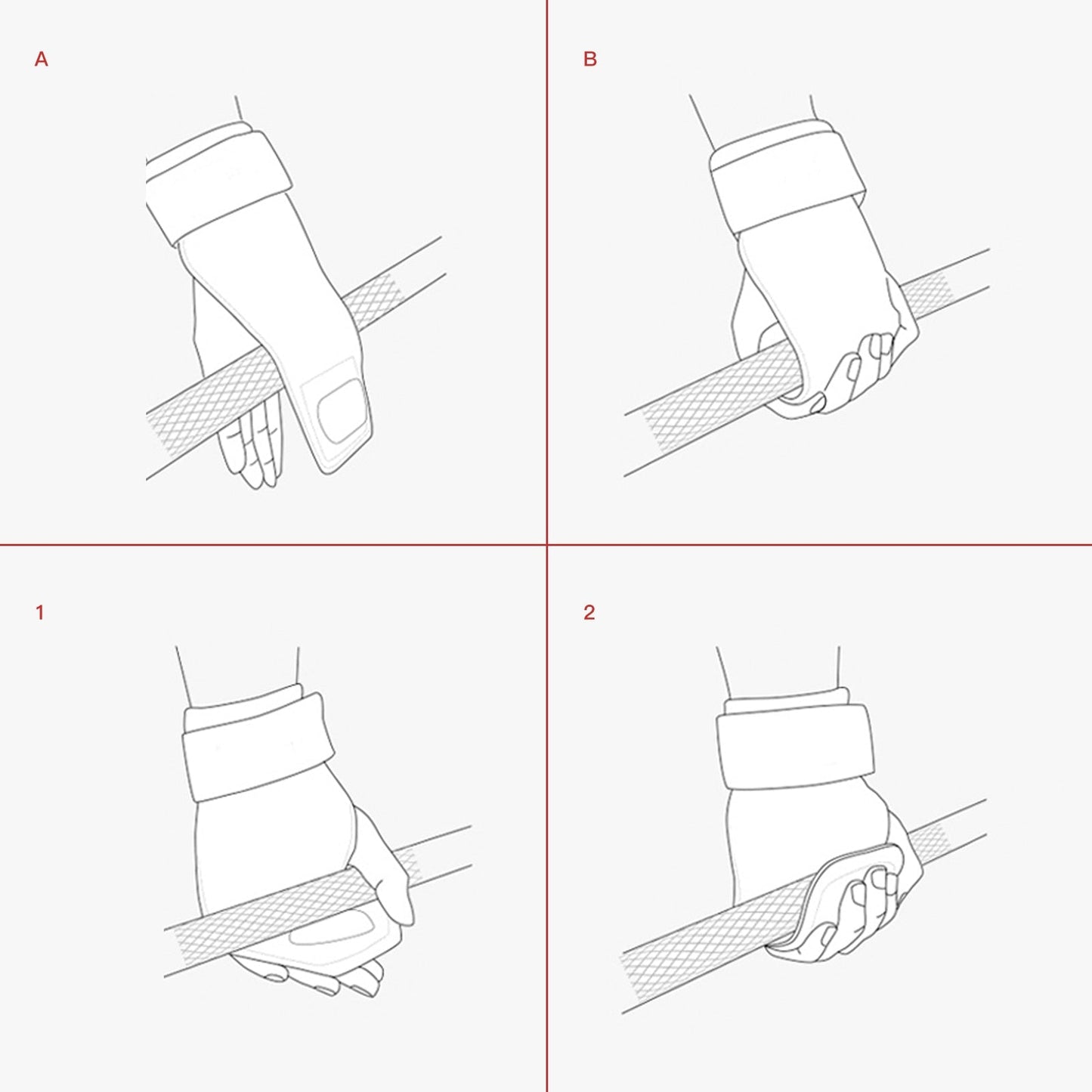 A

B

1

2